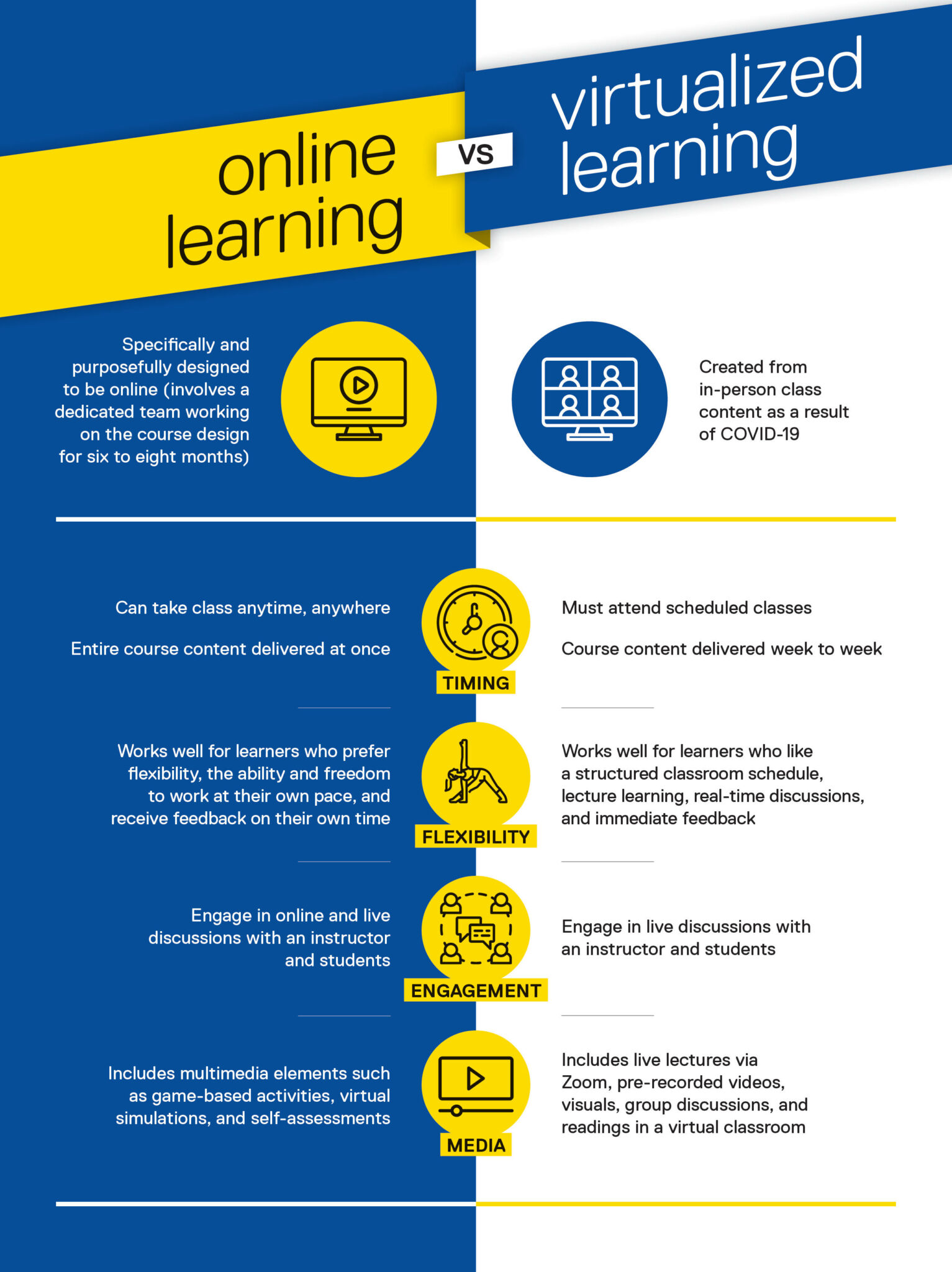 online learning

VS

virtualized learning

Specifically and purposefully designed to be online (involves a dedicated team working on the course design for six to eight months)

Created from in-person class content as a result of COVID-19

Can take class anytime, anywhere

Entire course content delivered at once

TIMING

Must attend scheduled classes

Course content delivered week to week

Works well for learners who prefer flexibility, the ability and freedom to work at their own pace, and receive feedback on their own time

FLEXIBILITY

Works well for learners who like a structured classroom schedule, lecture learning, real-time discussions, and immediate feedback

Engage in online and live discussions with an instructor and students

ENGAGEMENT

Engage in live discussions with an instructor and students

Includes multimedia elements such as game-based activities, virtual simulations, and self-assessments

MEDIA

Includes live lectures via Zoom, pre-recorded videos, visuals, group discussions, and readings in a virtual classroom